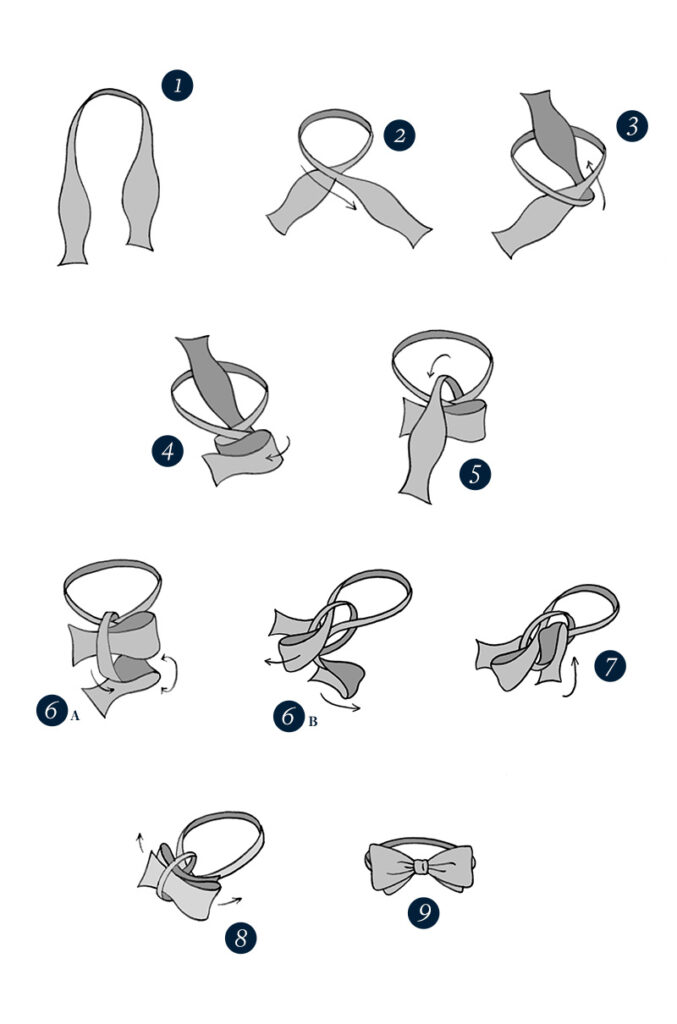 1
2
3
4
5
6 A
6 B
7
8
9